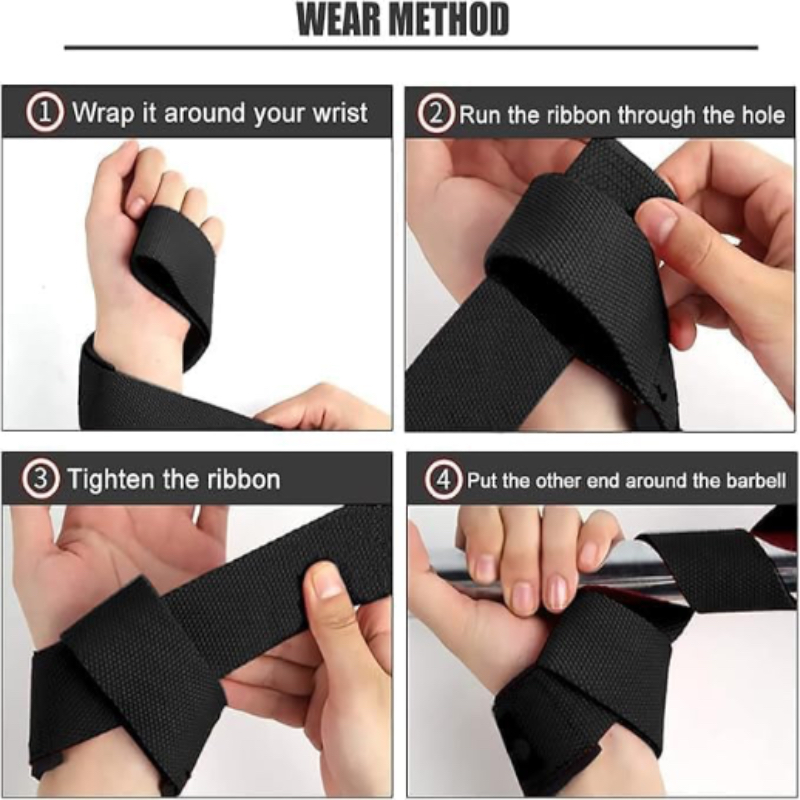 WEAR METHOD

① Wrap it around your wrist

② Run the ribbon through the hole

③ Tighten the ribbon

④ Put the other end around the barbell